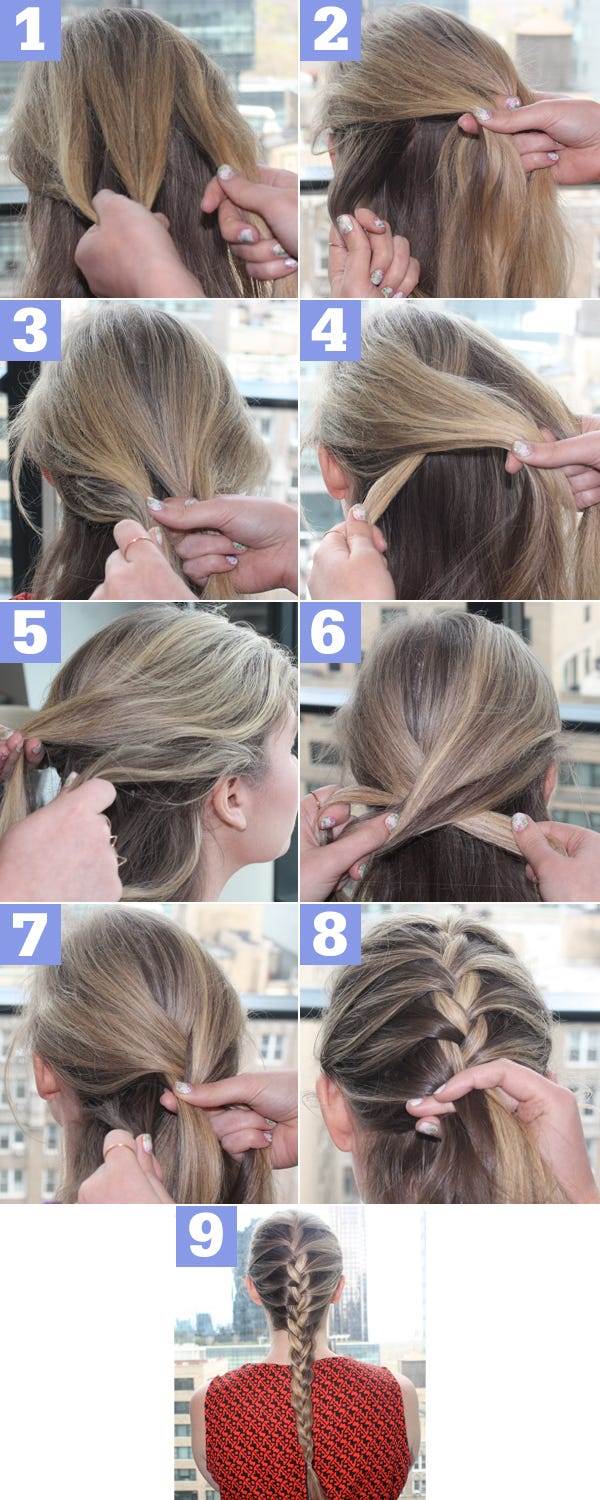 1
2
3
4
5
6
7
8
9